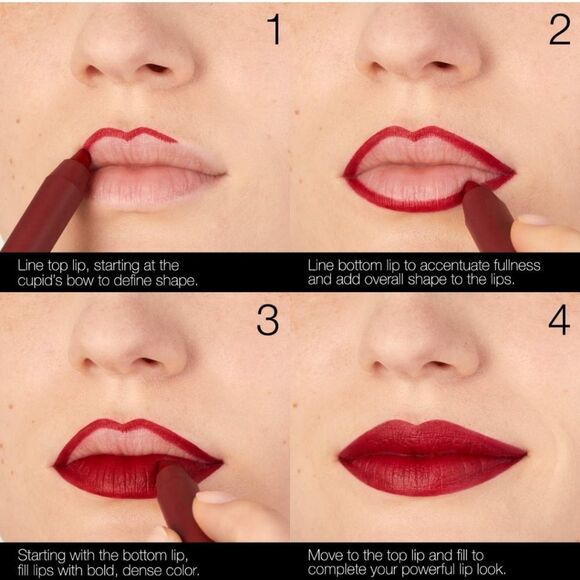 1

Line top lip, starting at the cupid's bow to define shape.

2

Line bottom lip to accentuate fullness and add overall shape to the lips.

3

Starting with the bottom lip, fill lips with bold, dense color.

4

Move to the top lip and fill to complete your powerful lip look.